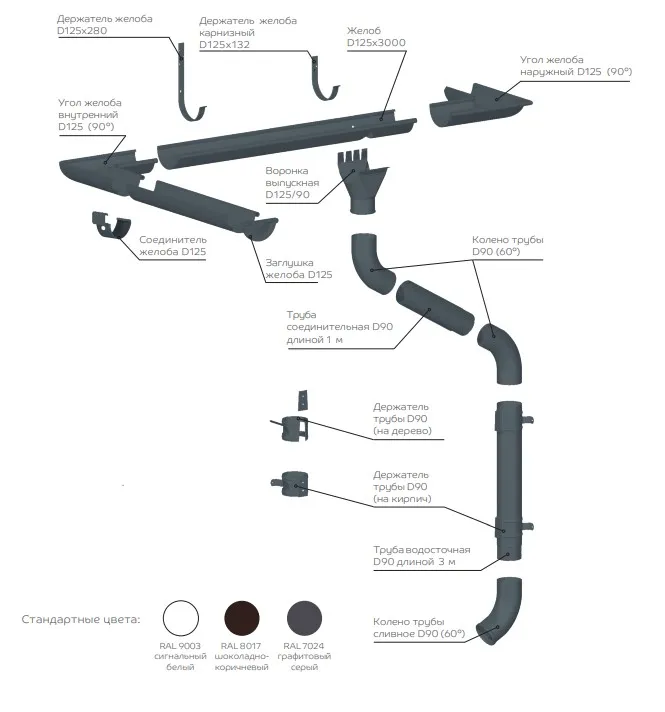 Держатель желоба D125x280

Держатель желоба карнизный D125x132

Желоб D125x3000

Угол желоба наружный D125 (90°)

Угол желоба внутренний D125 (90°)

Воронка выпускная D125/90

Соединитель желоба D125

Заглушка желоба D125

Колено трубы D90 (60°)

Труба соединительная D90 длиной 1 м

Держатель трубы D90 (на дерево)

Держатель трубы D90 (на кирпич)

Труба водосточная D90 длиной 3 м

Колено трубы сливное D90 (60°)

Стандартные цвета:

RAL 9003 сигнальный белый

RAL 8017 шоколадно-коричневый

RAL 7024 графитовый серый